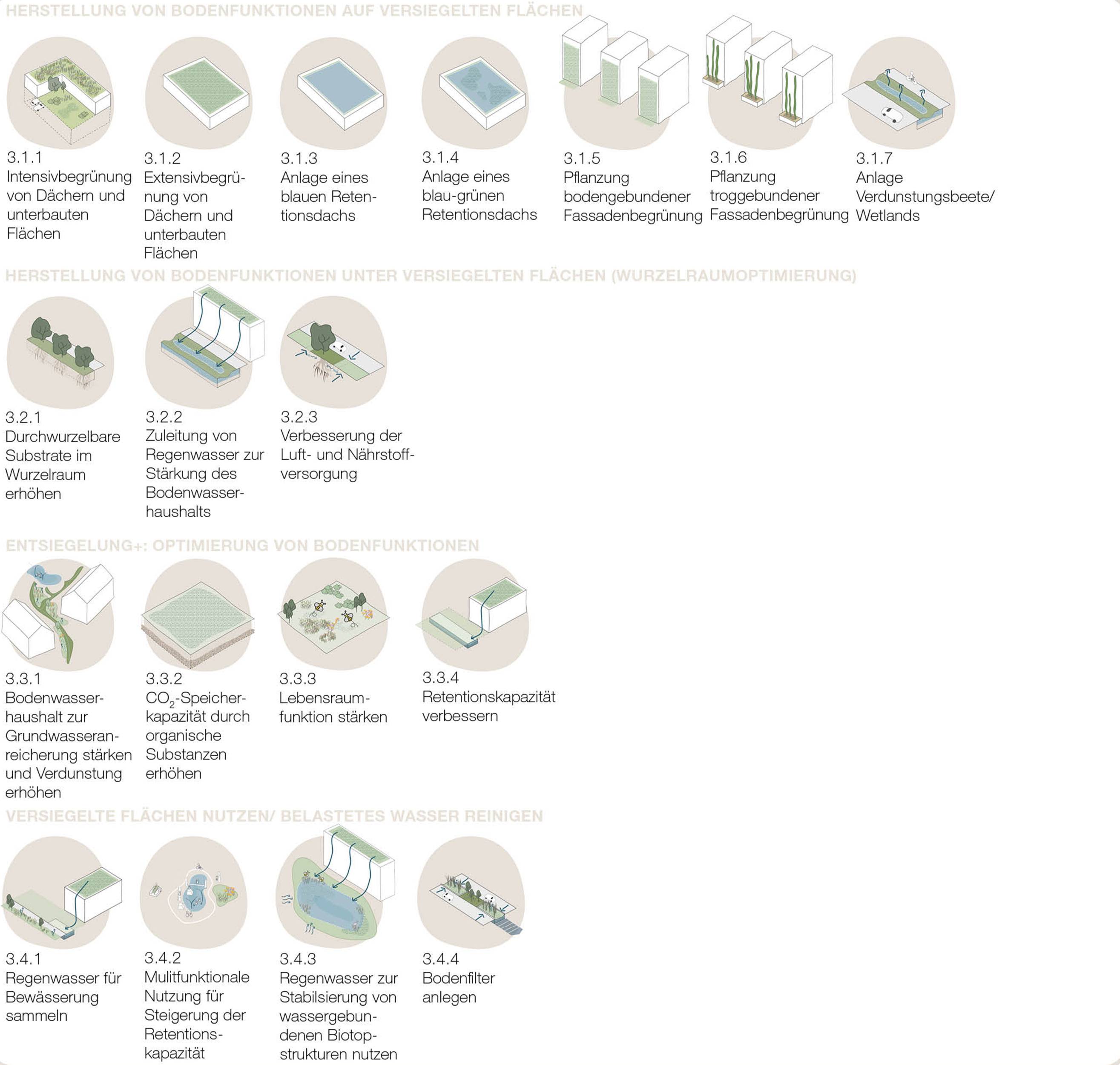 HERSTELLUNG VON BODENFUNKTIONEN AUF VERSIEGELTEN FLÄCHEN

3.1.1
Intensivbegrünung von Dächern und unterbauten Flächen

3.1.2
Extensivbegrünung von Dächern und unterbauten Flächen

3.1.3
Anlage eines blauen Retentionsdachs

3.1.4
Anlage eines blau-grünen Retentionsdachs

3.1.5
Pflanzung bodengebundener Fassadenbegrünung

3.1.6
Pflanzung troggebundener Fassadenbegrünung

3.1.7
Anlage Verdunstungsbeete/ Wetlands

HERSTELLUNG VON BODENFUNKTIONEN UNTER VERSIEGELTEN FLÄCHEN (WURZELRAUMOPTIMIERUNG)

3.2.1
Durchwurzelbare Substrate im Wurzelraum erhöhen

3.2.2
Zuleitung von Regenwasser zur Stärkung des Bodenwasserhaushalts

3.2.3
Verbesserung der Luft- und Nährstoffversorgung

ENTSIEGELUNG+: OPTIMIERUNG VON BODENFUNKTIONEN

3.3.1
Bodenwasserhaushalt zur Grundwasseranreicherung stärken und Verdunstung erhöhen

3.3.2
$CO_2$-Speicherkapazität durch organische Substanzen erhöhen

3.3.3
Lebensraumfunktion stärken

3.3.4
Retentionskapazität verbessern

VERSIEGELTE FLÄCHEN NUTZEN/ BELASTETES WASSER REINIGEN

3.4.1
Regenwasser für Bewässerung sammeln

3.4.2
Mulitfunktionale Nutzung für Steigerung der Retentionskapazität

3.4.3
Regenwasser zur Stabilsierung von wassergebundenen Biotopstrukturen nutzen

3.4.4
Bodenfilter anlegen