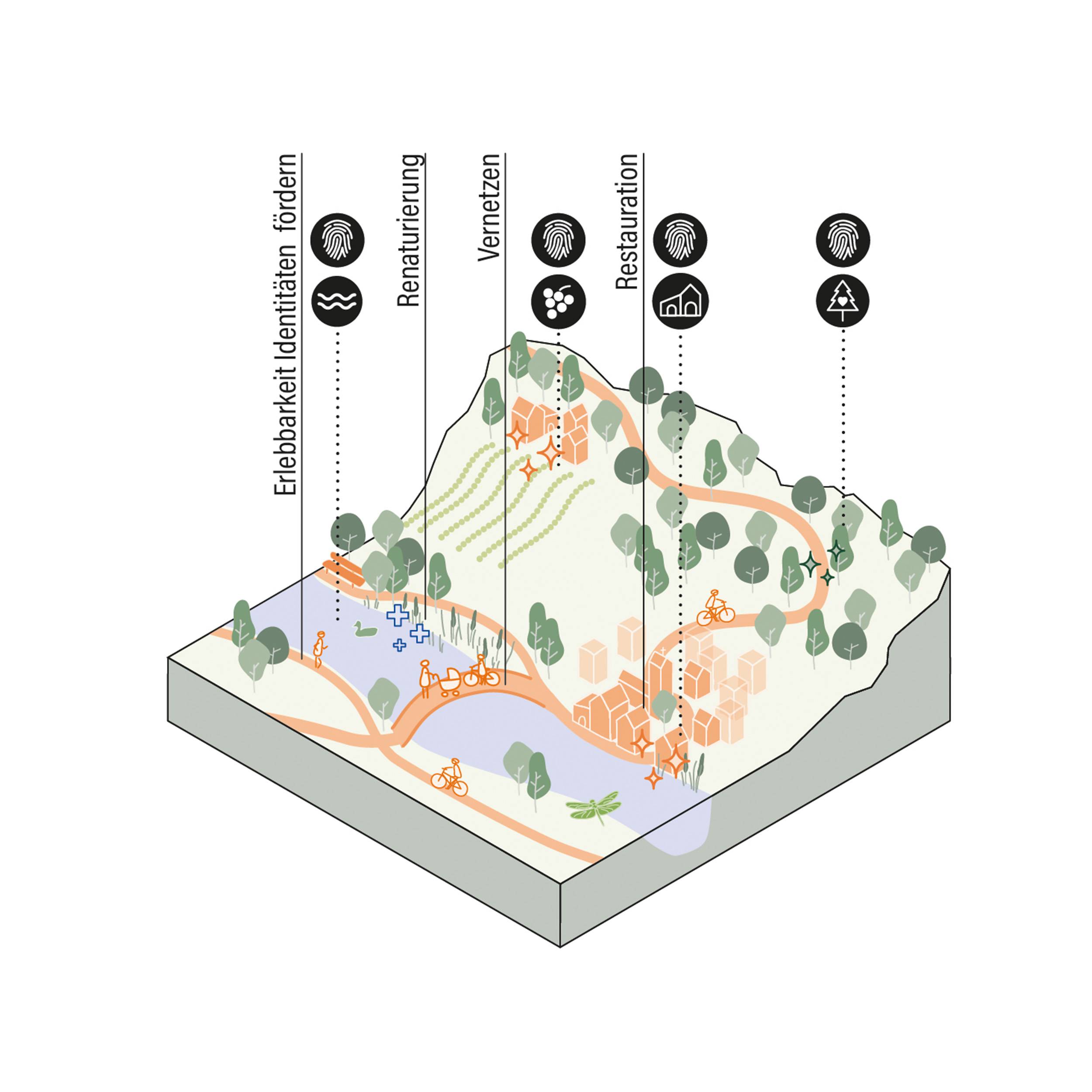 Erlebbarkeit Identitäten fördern

Renaturierung

Vernetzen

Restauration