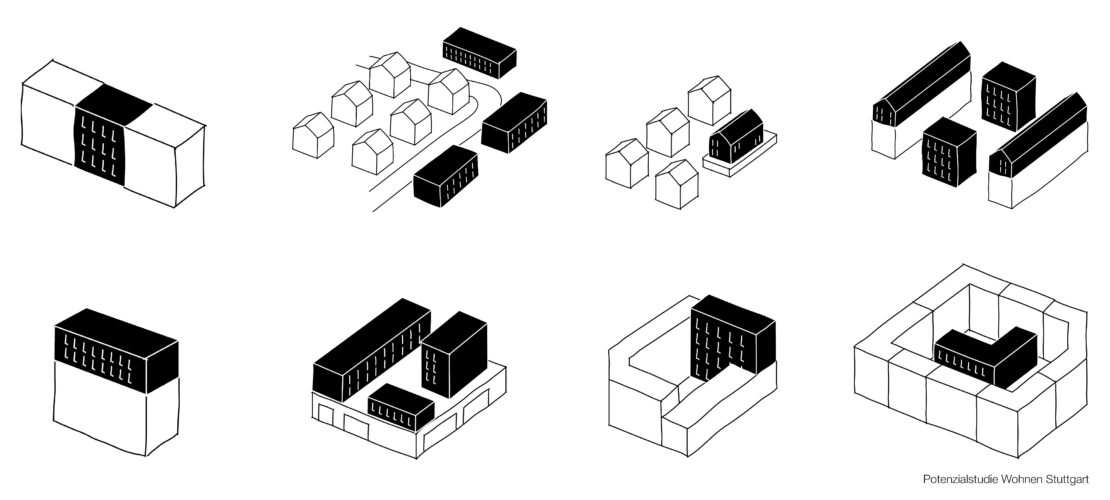 Potenzialstudie Wohnen Stuttgart