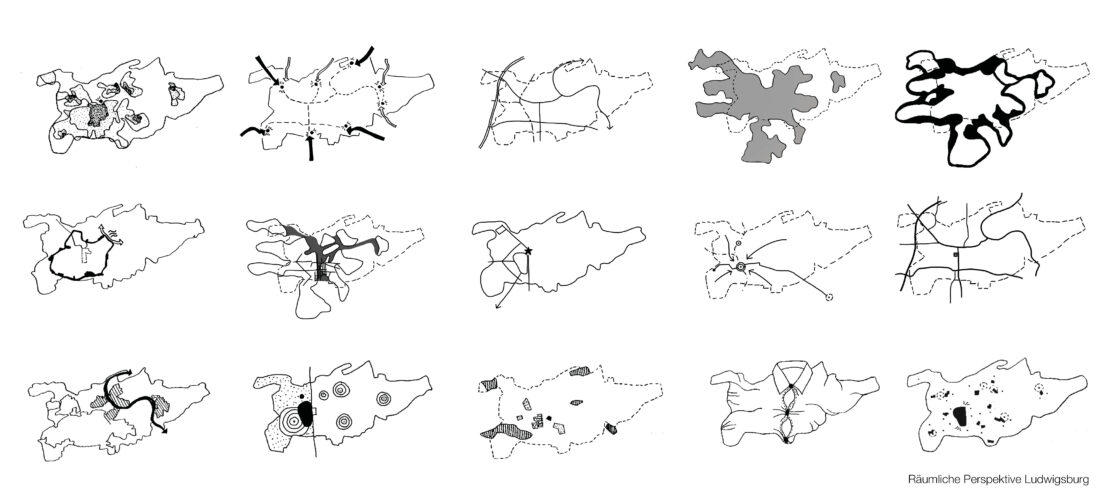 Räumliche Perspektive Ludwigsburg